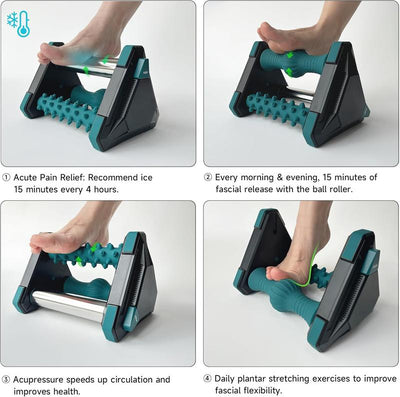 ① Acute Pain Relief: Recommend ice 15 minutes every 4 hours.

② Every morning & evening, 15 minutes of fascial release with the ball roller.

③ Acupressure speeds up circulation and improves health.

④ Daily plantar stretching exercises to improve fascial flexibility.